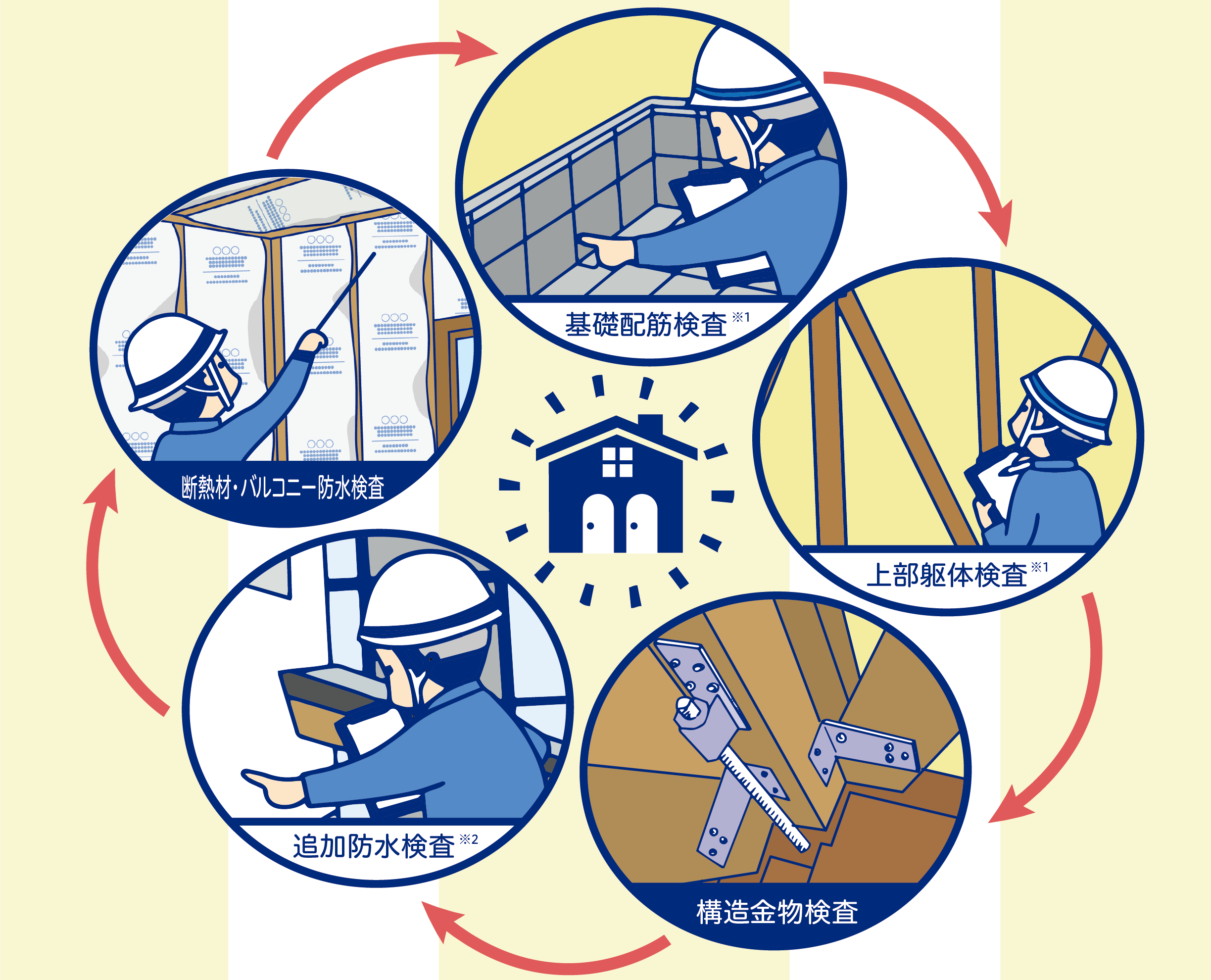 基礎配筋検査※1

上部躯体検査※1

構造金物検査

追加防水検査※2

断熱材・バルコニー防水検査